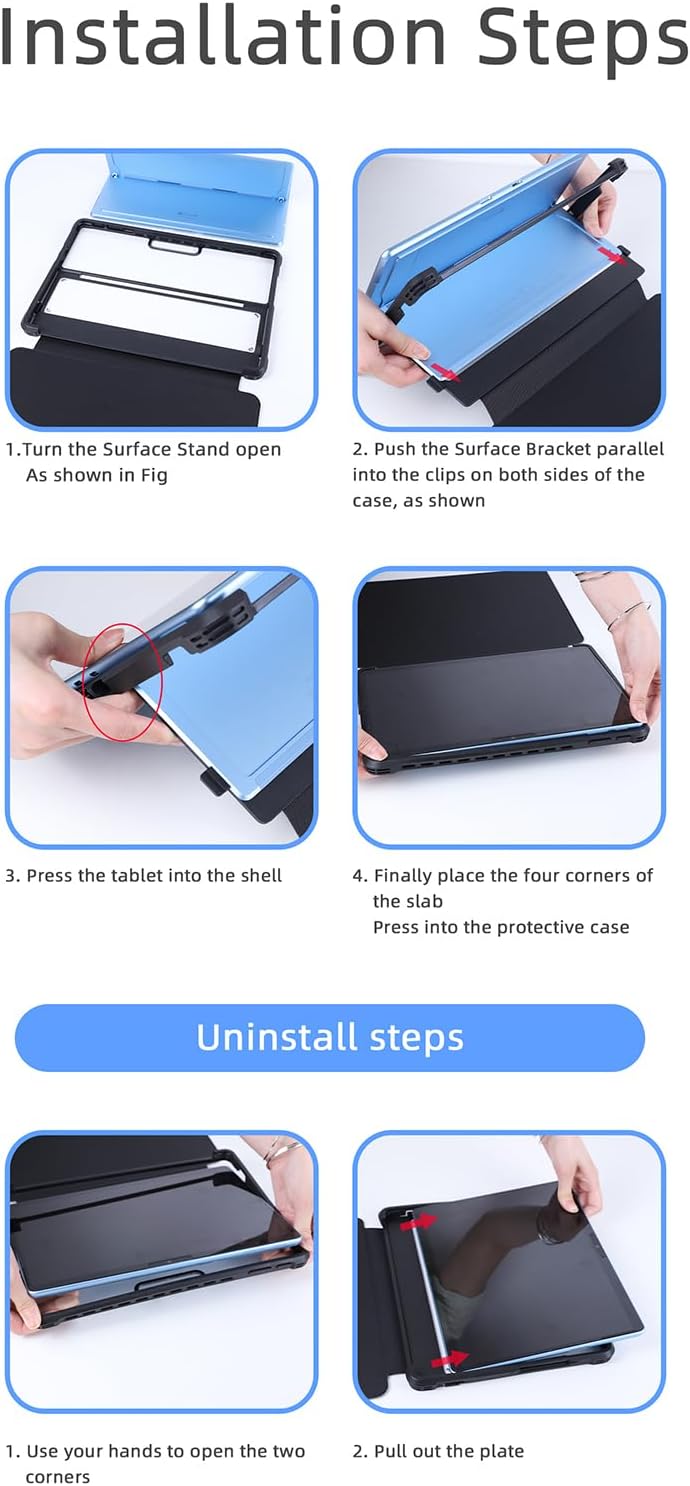 Installation Steps

1.Turn the Surface Stand open As shown in Fig

2. Push the Surface Bracket parallel into the clips on both sides of the case, as shown

3. Press the tablet into the shell

4. Finally place the four corners of the slab
Press into the protective case

Uninstall steps

1. Use your hands to open the two corners

2. Pull out the plate